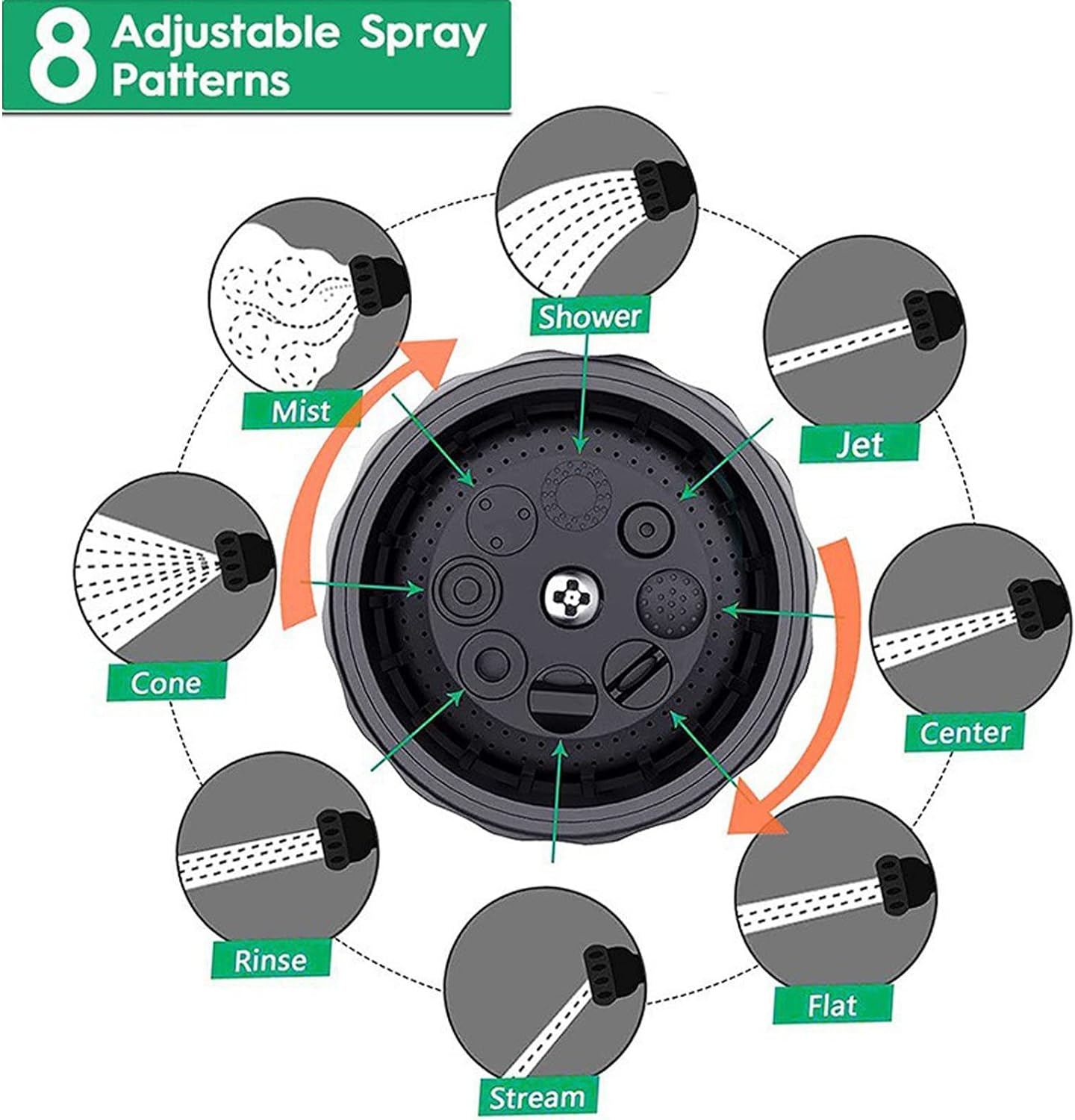 8 Adjustable Spray Patterns

Shower

Mist

Jet

Cone

Center

Rinse

Flat

Stream