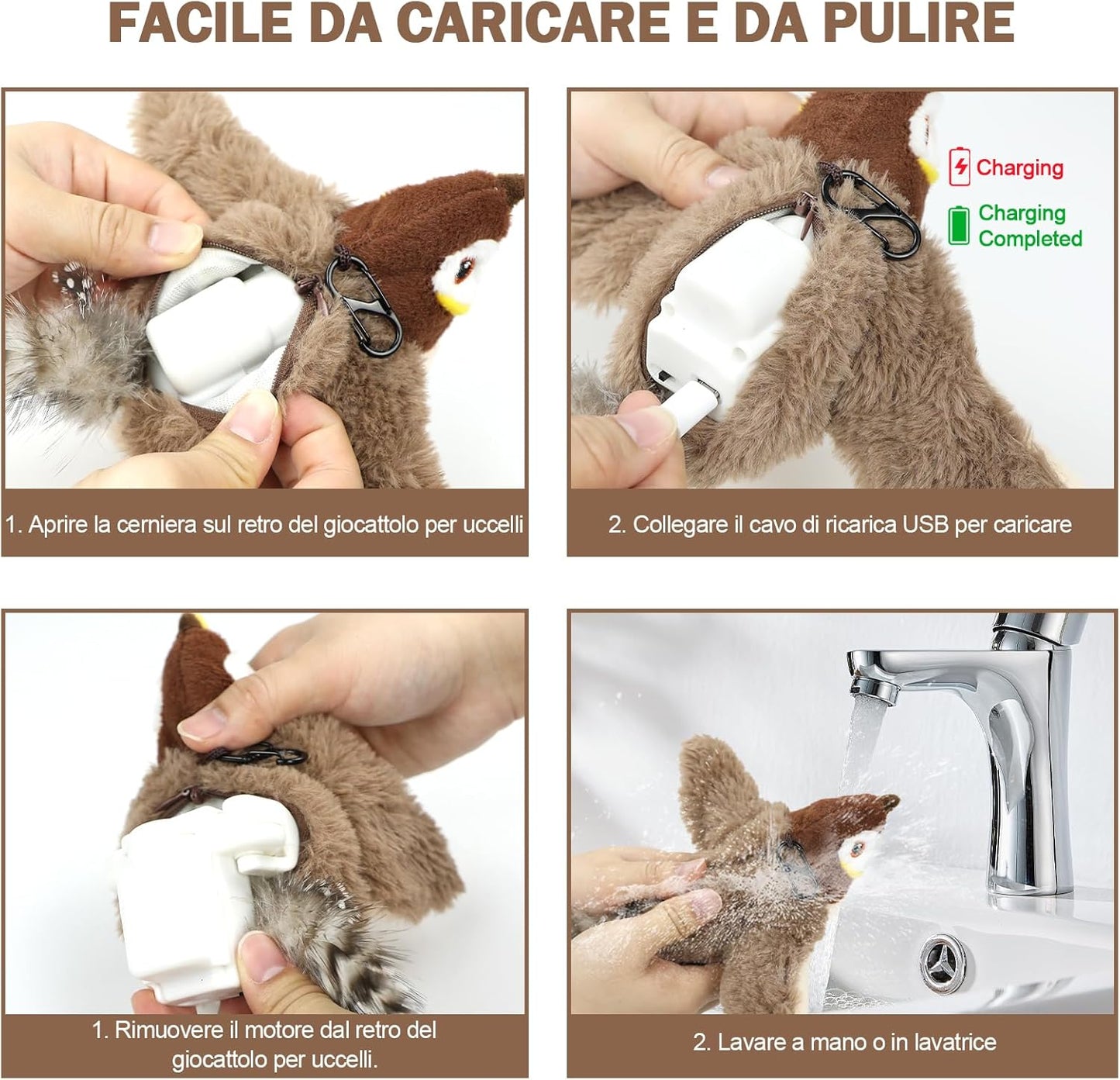 FACILE DA CARICARE E DA PULIRE

1. Aprire la cerniera sul retro del giocattolo per uccelli

Charging

Charging Completed

2. Collegare il cavo di ricarica USB per caricare

1. Rimuovere il motore dal retro del giocattolo per uccelli.

2. Lavare a mano o in lavatrice